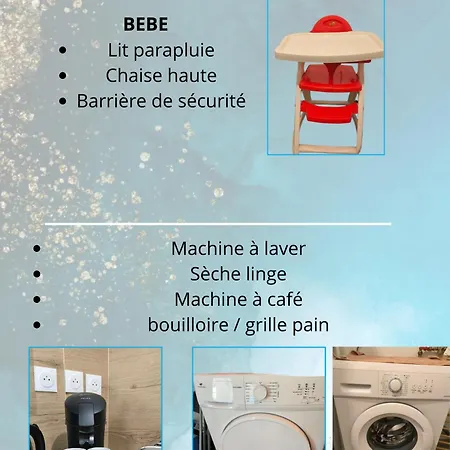 BEBE

- Lit parapluie
- Chaise haute
- Barrière de sécurité

- Machine à laver
- Sèche linge
- Machine à café
- bouilloire / grille pain